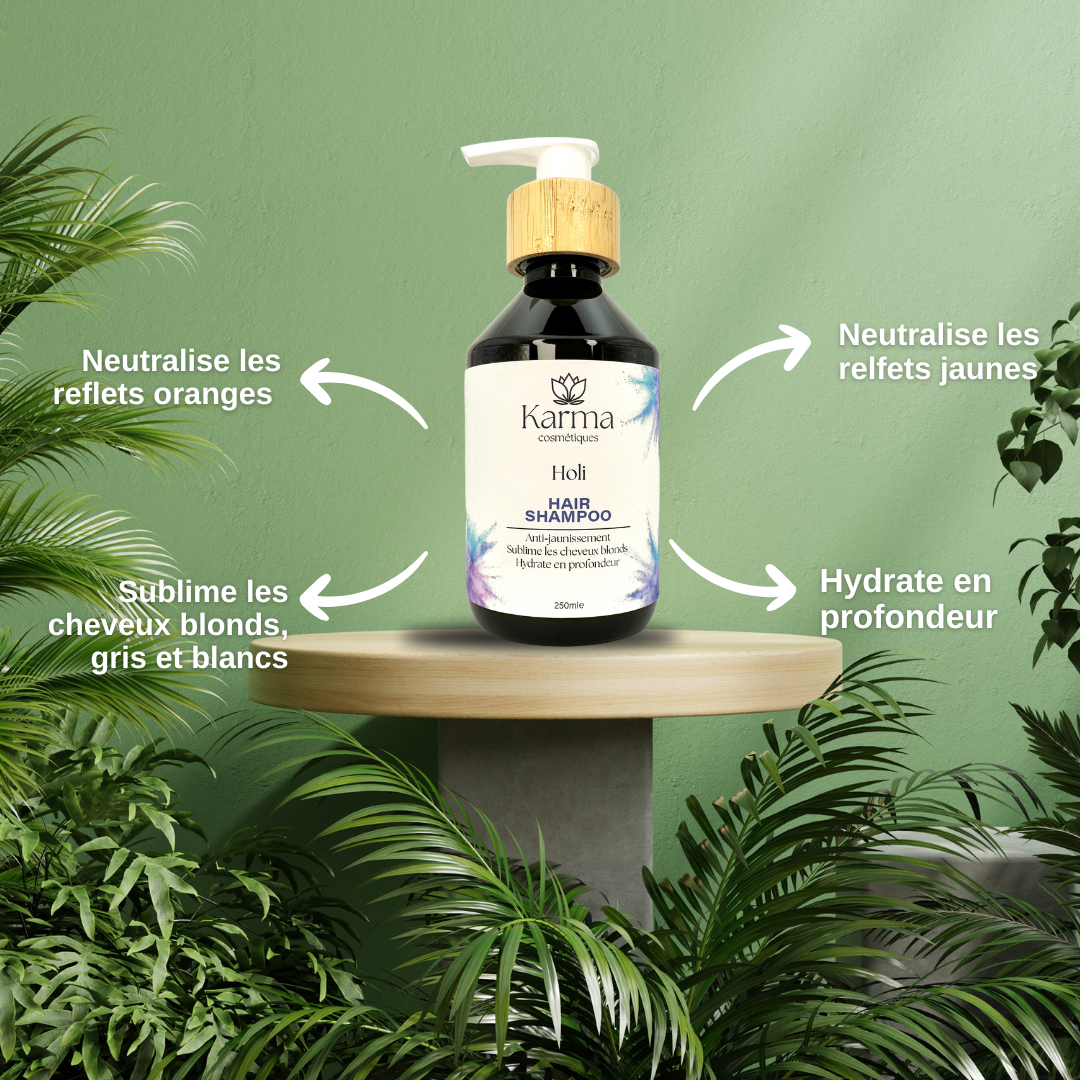 Neutralise les reflets oranges

Neutralise les relfets jaunes

Karma
cosmétiques

Holi

HAIR SHAMPOO

Anti-jaunissement
Sublime les cheveux blonds
Hydrate en profondeur

250mle

Sublime les cheveux blonds, gris et blancs

Hydrate en profondeur